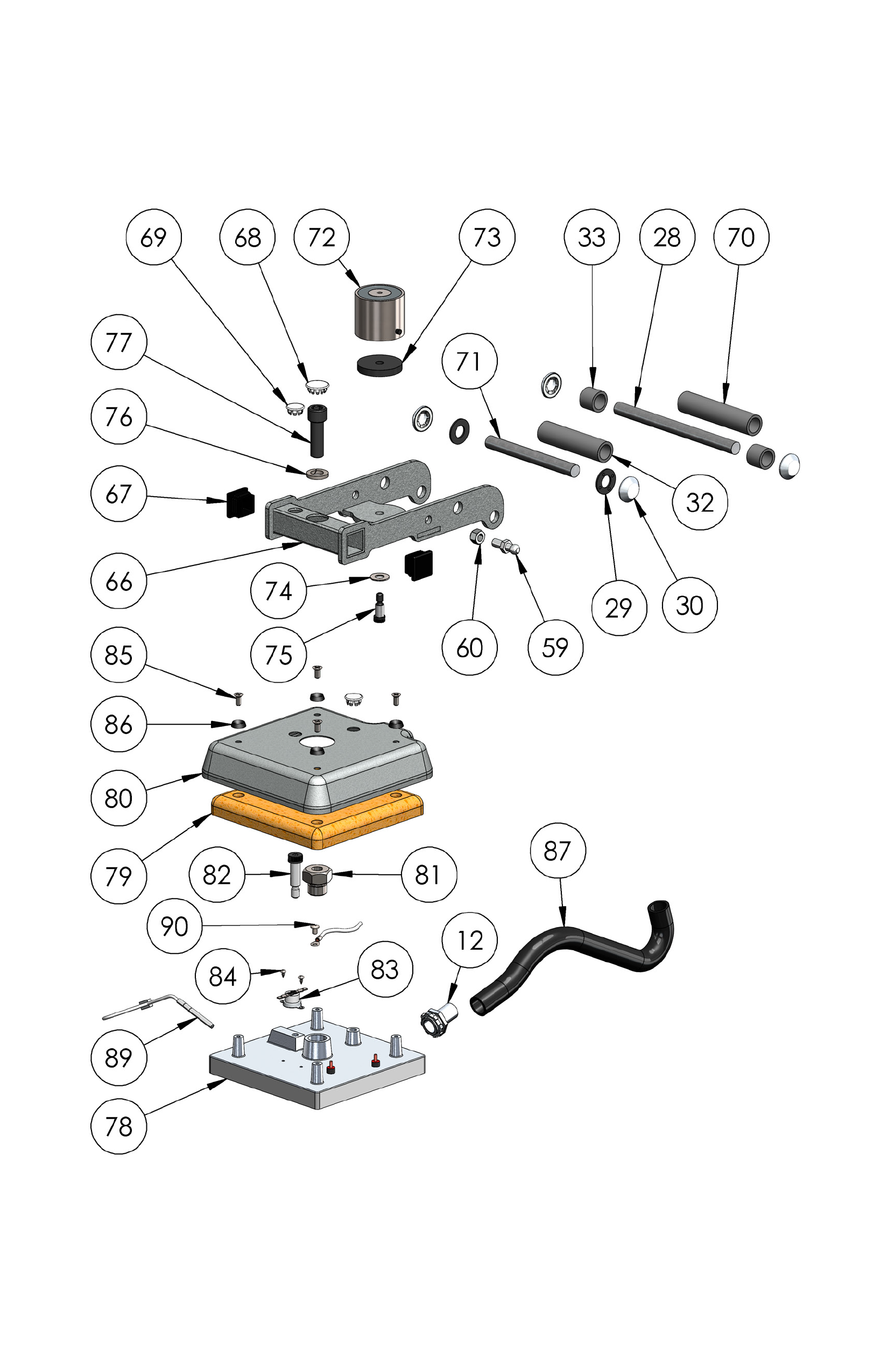 69
68
72
73
33
28
70
77
71
76
67
32
66
74
29
30
75
60
59
85
86
80
79
82
81
87
90
12
84
83
89
78