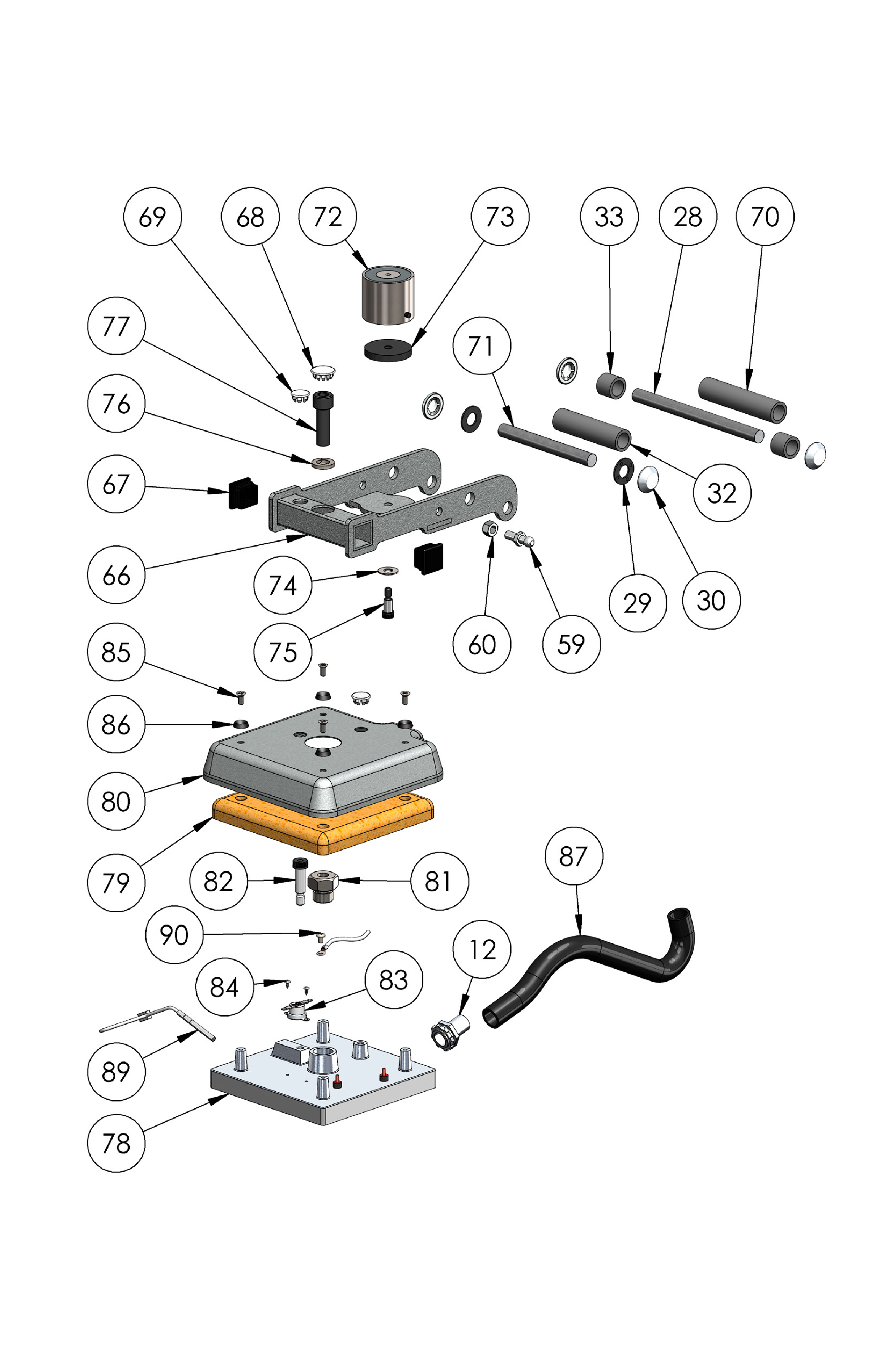 69
68
72
73
33
28
70
77
71
76
67
32
66
74
29
30
75
60
59
85
86
80
79
82
81
87
90
12
84
83
89
78