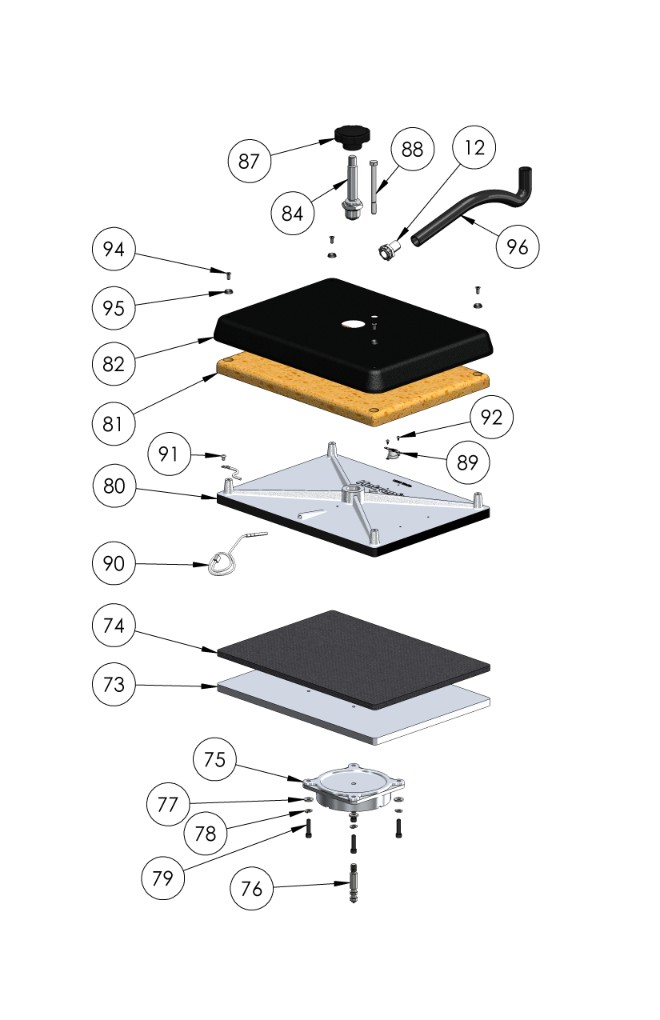 87
88
12
84
96
94
95
82
81
92
91
89
80
90
74
73
75
77
78
79
76