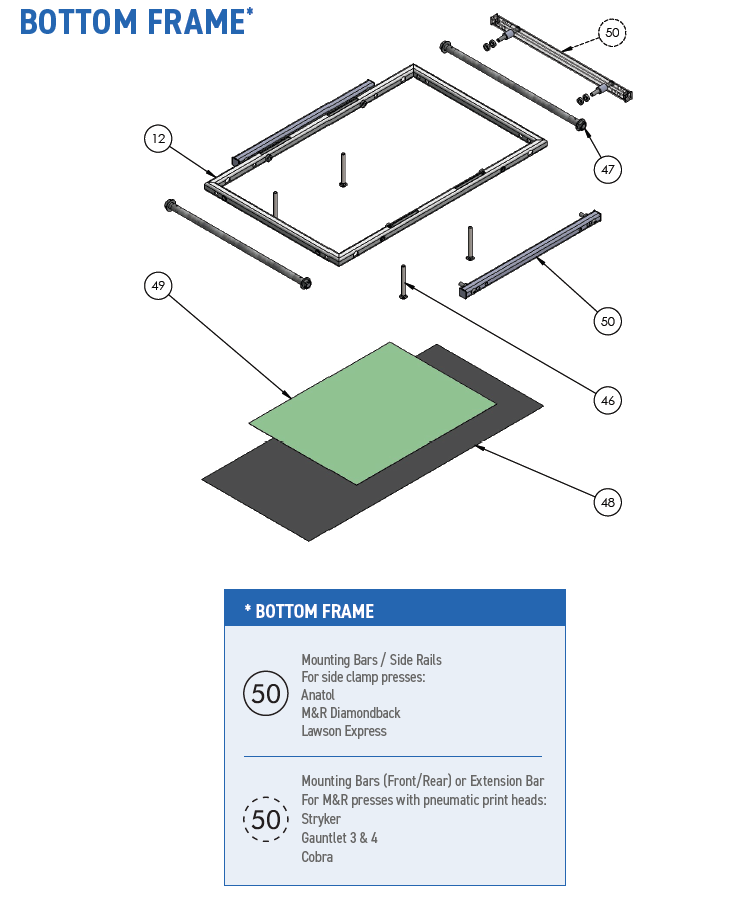 BOTTOM FRAME*

50

12

47

49

50

46

48

* BOTTOM FRAME

50

Mounting Bars / Side Rails
For side clamp presses:
Anatol
M&R Diamondback
Lawson Express

50

Mounting Bars (Front/Rear) or Extension Bar
For M&R presses with pneumatic print heads:
Stryker
Gauntlet 3 & 4
Cobra